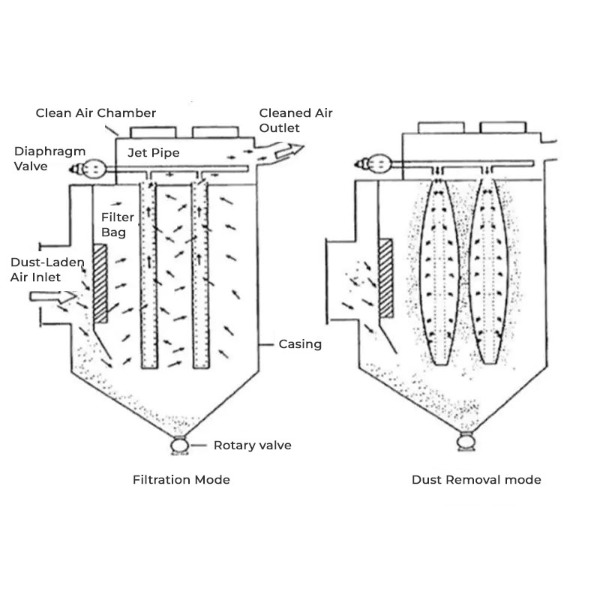 Clean Air Chamber
Cleaned Air Outlet
Diaphragm Valve
Jet Pipe
Filter Bag
Dust-Laden Air Inlet
Casing
Rotary valve
Filtration Mode
Dust Removal mode